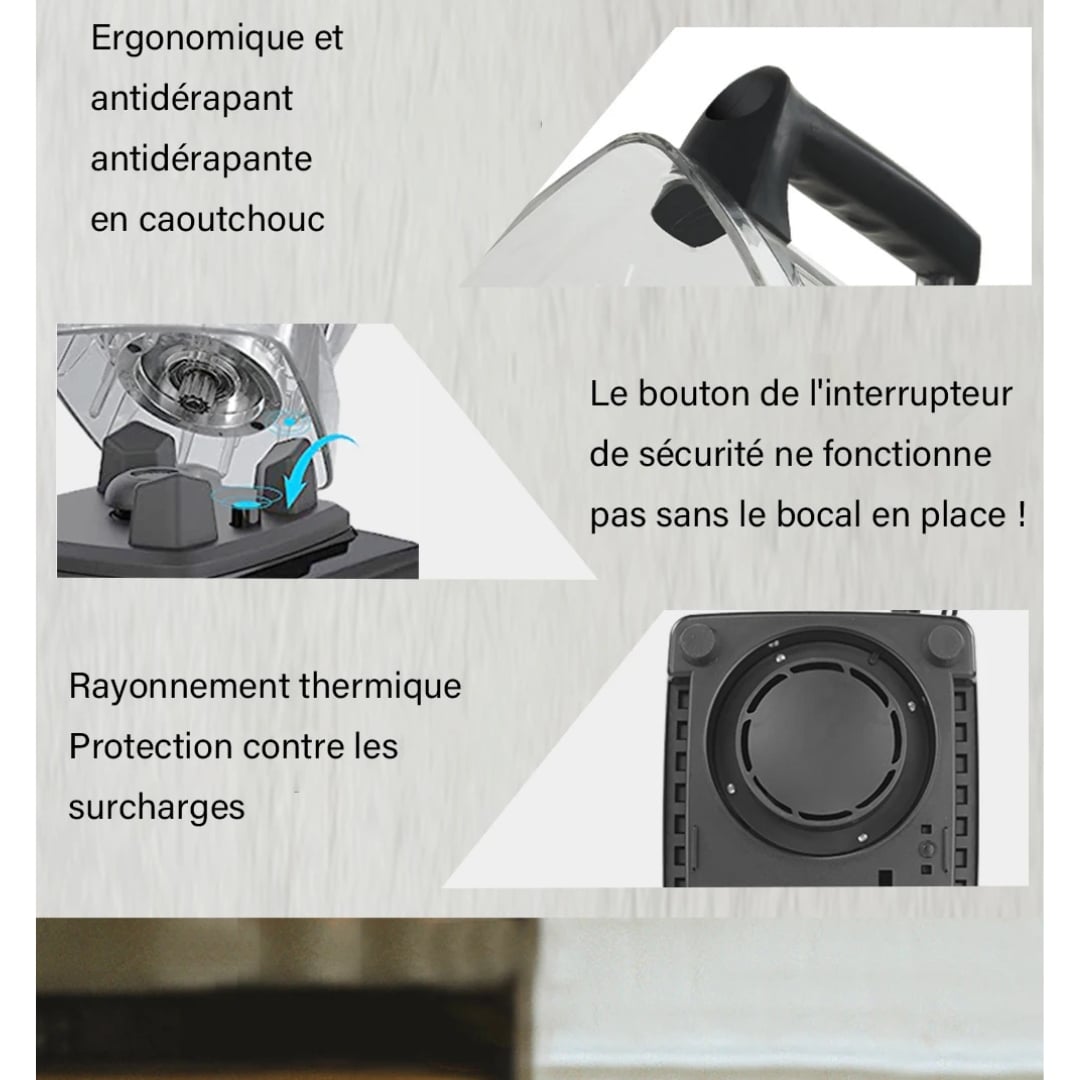 Ergonomique et antidérapant antidérapante en caoutchouc

Le bouton de l'interrupteur de sécurité ne fonctionne pas sans le bocal en place !

Rayonnement thermique Protection contre les surcharges