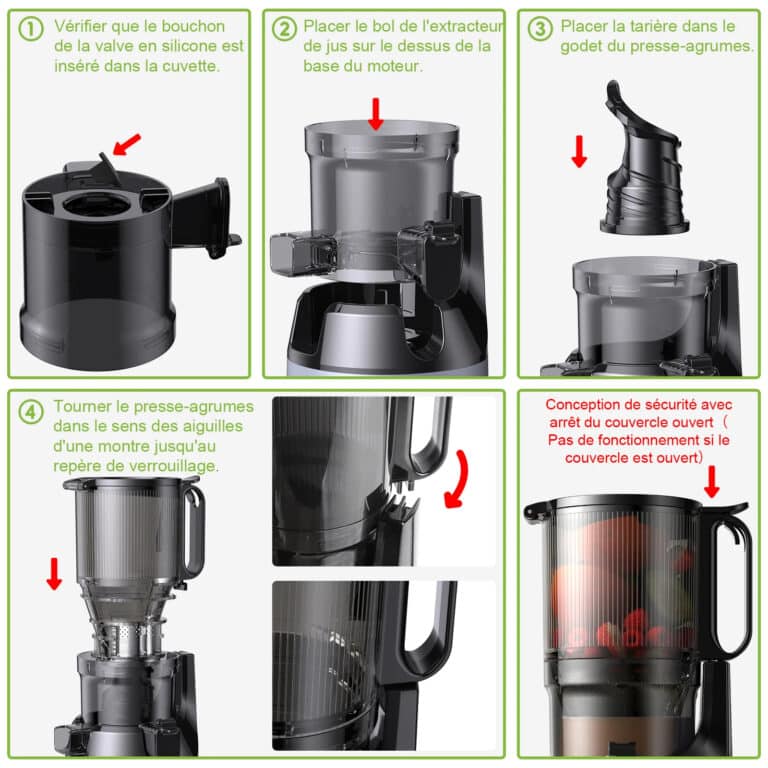 ① Vérifier que le bouchon de la valve en silicone est inséré dans la cuvette.

② Placer le bol de l'extracteur de jus sur le dessus de la base du moteur.

③ Placer la tarière dans le godet du presse-agrumes.

④ Tourner le presse-agrumes dans le sens des aiguilles d'une montre jusqu'au repère de verrouillage.

Conception de sécurité avec arrêt du couvercle ouvert（Pas de fonctionnement si le couvercle est ouvert）