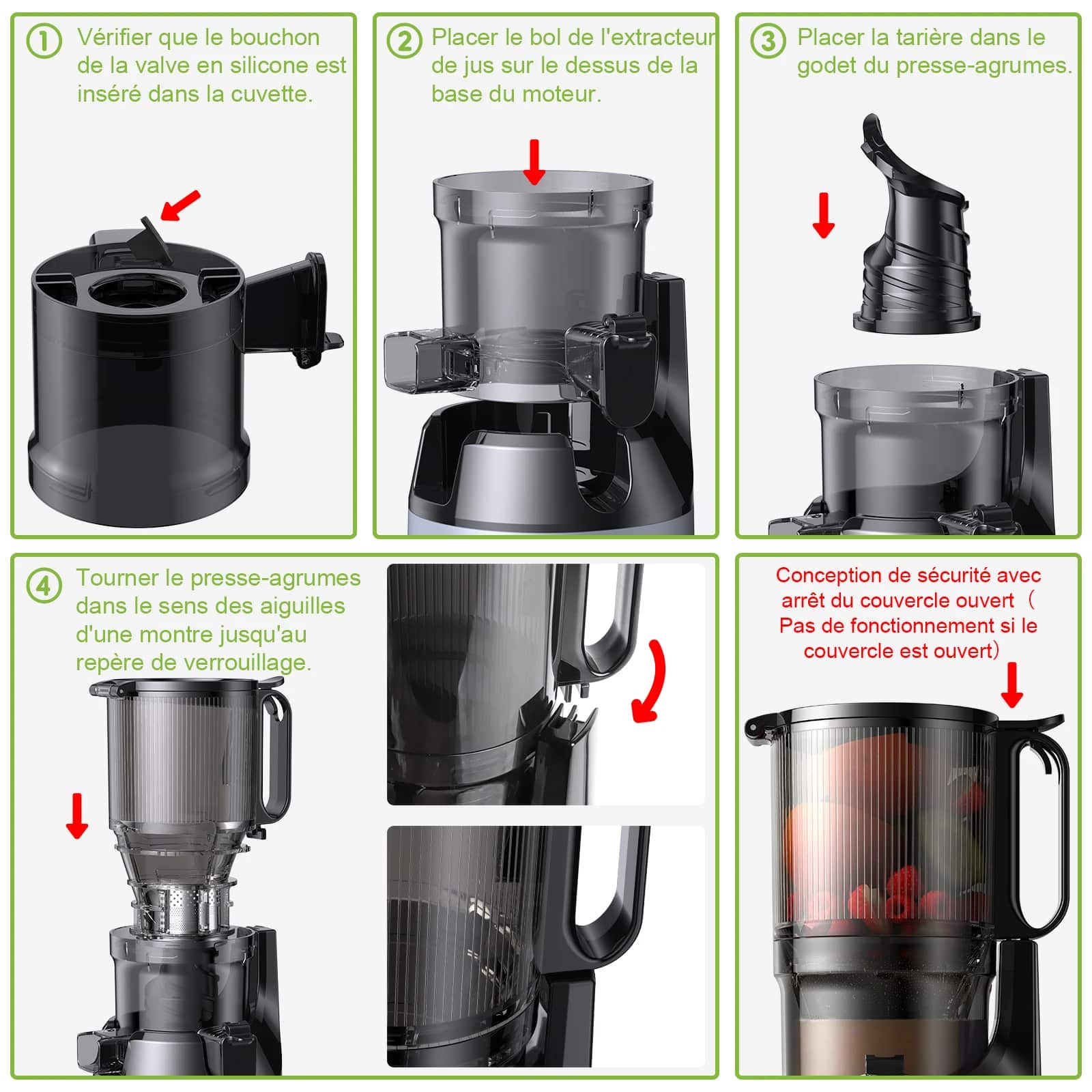 ① Vérifier que le bouchon de la valve en silicone est inséré dans la cuvette.

② Placer le bol de l'extracteur de jus sur le dessus de la base du moteur.

③ Placer la tarière dans le godet du presse-agrumes.

④ Tourner le presse-agrumes dans le sens des aiguilles d'une montre jusqu'au repère de verrouillage.

Conception de sécurité avec arrêt du couvercle ouvert（Pas de fonctionnement si le couvercle est ouvert）