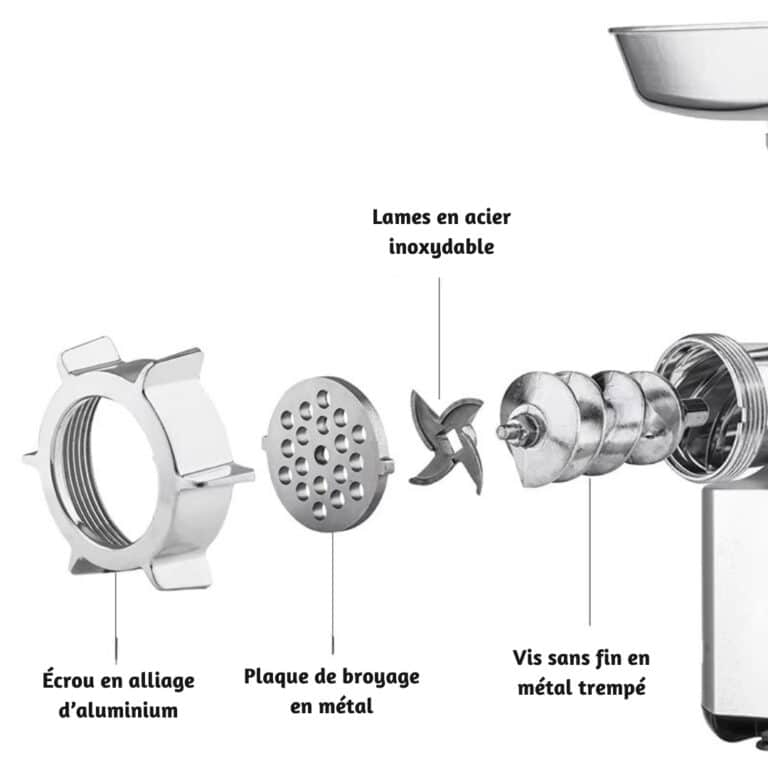 Lames en acier inoxydable

Écrou en alliage d'aluminium

Plaque de broyage en métal

Vis sans fin en métal trempé