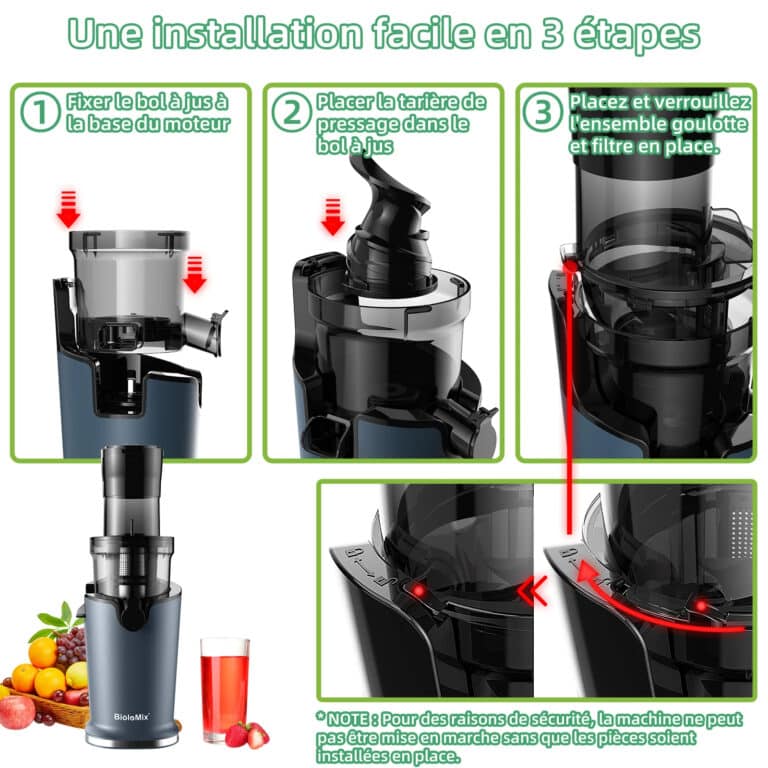 Une installation facile en 3 étapes

1 Fixer le bol à jus à la base du moteur

2 Placer la tarière de pressage dans le bol à jus

3 Placez et verrouillez l'ensemble goulotte et filtre en place.

BioloMix

* NOTE : Pour des raisons de sécurité, la machine ne peut pas être mise en marche sans que les pièces soient installées en place.